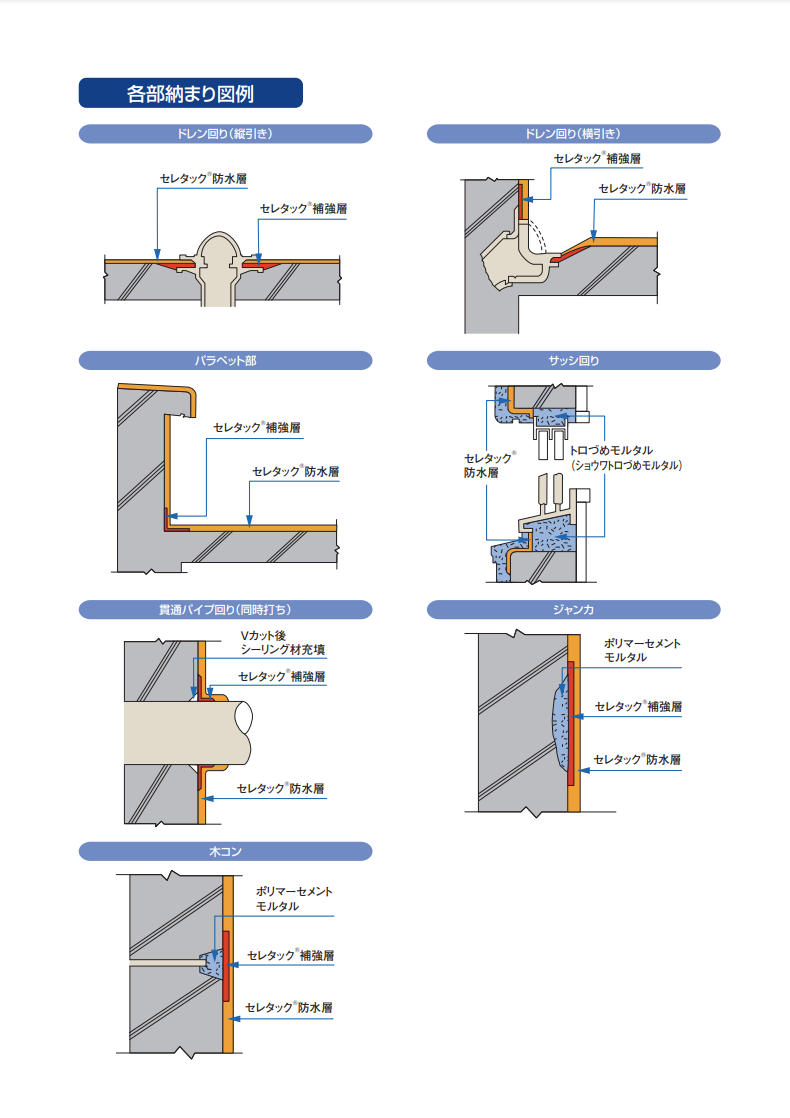 各部納まり図例

ドレン回り（縦引き）

セレタック®防水層

セレタック®補強層

ドレン回り（横引き）

セレタック®補強層

セレタック®防水層

パラペット部

セレタック®補強層

セレタック®防水層

サッシ回り

セレタック®防水層

トロづめモルタル（ショウワトロづめモルタル）

貫通パイプ回り（同時打ち）

Vカット後シーリング材充填

セレタック®補強層

セレタック®防水層

ジャンカ

ポリマーセメントモルタル

セレタック®補強層

セレタック®防水層

木コン

ポリマーセメントモルタル

セレタック®補強層

セレタック®防水層