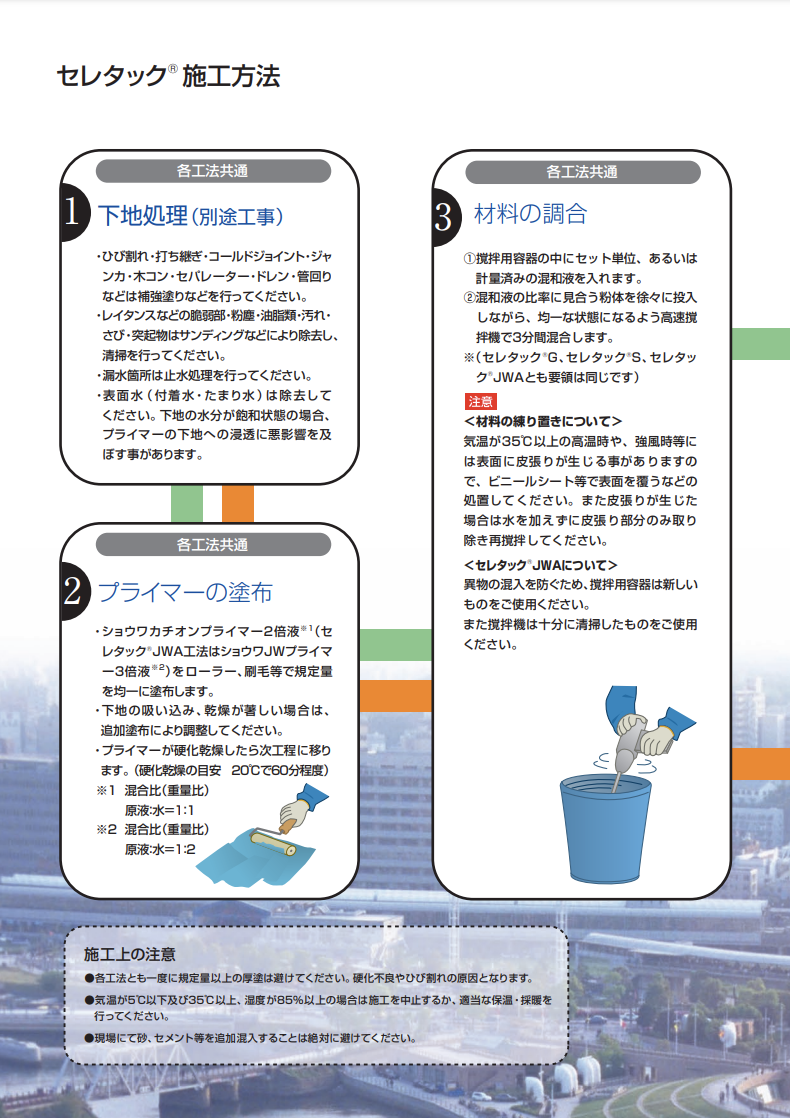 セレタック® 施工方法

各工法共通

1 下地処理（別途工事）

・ひび割れ・打ち継ぎ・コールドジョイント・ジャンカ・木コン・セパレーター・ドレン・管回りなどは補強塗りなどを行ってください。
・レイタンスなどの脆弱部・粉塵・油脂類・汚れ・さび・突起物はサンディングなどにより除去し、清掃を行ってください。
・漏水箇所は止水処理を行ってください。
・表面水（付着水・たまり水）は除去してください。下地の水分が飽和状態の場合、プライマーの下地への浸透に悪影響を及ぼす事があります。

各工法共通

2 プライマーの塗布

・ショウワカチオンプライマー2倍液※1（セレタック®JWA工法はショウワJWプライマー3倍液※2）をローラー、刷毛等で規定量を均一に塗布します。
・下地の吸い込み、乾燥が著しい場合は、追加塗布により調整してください。
・プライマーが硬化乾燥したら次工程に移ります。（硬化乾燥の目安　20℃で60分程度）
※1　混合比（重量比）
原液:水=1:1
※2　混合比（重量比）
原液:水=1:2

各工法共通

3 材料の調合

①撹拌用容器の中にセット単位、あるいは計量済みの混和液を入れます。
②混和液の比率に見合う粉体を徐々に投入しながら、均一な状態になるよう高速撹拌機で3分間混合します。
※（セレタック®G、セレタック®S、セレタック®JWAとも要領は同じです）

注意
＜材料の練り置きについて＞
気温が35℃以上の高温時や、強風時等には表面に皮張りが生じる事がありますので、ビニールシート等で表面を覆うなどの処置してください。また皮張りが生じた場合は水を加えずに皮張り部分のみ取り除き再撹拌してください。
＜セレタック®JWAについて＞
異物の混入を防ぐため、撹拌用容器は新しいものをご使用ください。
また撹拌機は十分に清掃したものをご使用ください。

施工上の注意
●各工法とも一度に規定量以上の厚塗は避けてください。硬化不良やひび割れの原因となります。
●気温が5℃以下及び35℃以上、湿度が85%以上の場合は施工を中止するか、適当な保温・採暖を行ってください。
●現場にて砂、セメント等を追加混入することは絶対に避けてください。