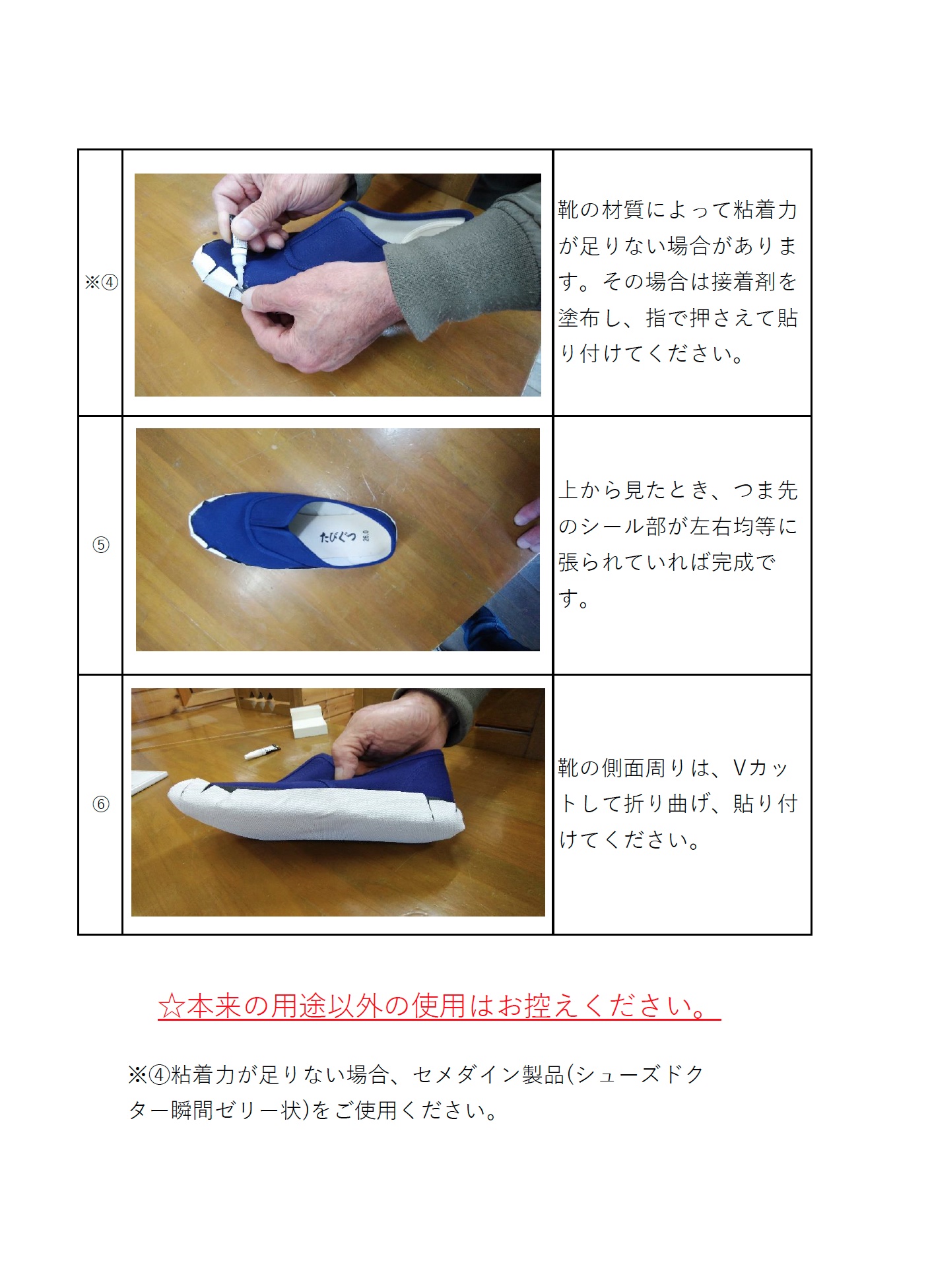 | ※④ | | 靴の材質によって粘着力が足りない場合があります。その場合は接着剤を塗布し、指で押さえて貼り付けてください。 |
|---|---|---|
| ⑤ | たびぐつ 26.0 | 上から見たとき、つま先のシール部が左右均等に張られていれば完成です。 |
| ⑥ | | 靴の側面周りは、Vカットして折り曲げ、貼り付けてください。 |

☆本来の用途以外の使用はお控えください。

※④粘着力が足りない場合、セメダイン製品(シューズドクター瞬間ゼリー状)をご使用ください。