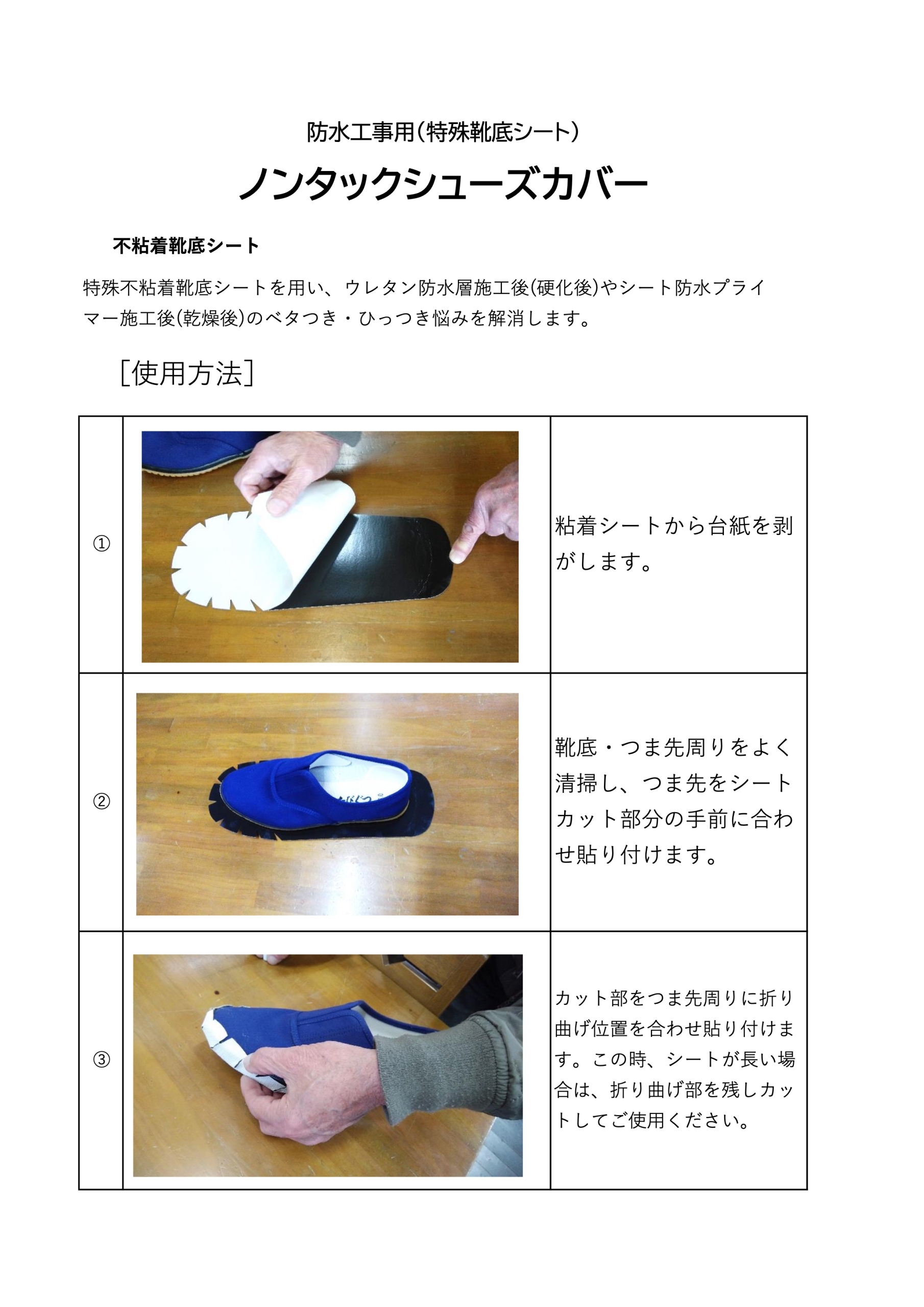 防水工事用（特殊靴底シート）

ノンタックシューズカバー

不粘着靴底シート

特殊不粘着靴底シートを用い、ウレタン防水層施工後(硬化後)やシート防水プライマー施工後(乾燥後)のベタつき・ひっつき悩みを解消します。

［使用方法］

| | | |
|---|---|---|
| ① | | 粘着シートから台紙を剥がします。 |
| ② | | 靴底・つま先周りをよく清掃し、つま先をシートカット部分の手前に合わせ貼り付けます。 |
| ③ | | カット部をつま先周りに折り曲げ位置を合わせ貼り付けます。この時、シートが長い場合は、折り曲げ部を残しカットしてご使用ください。 |