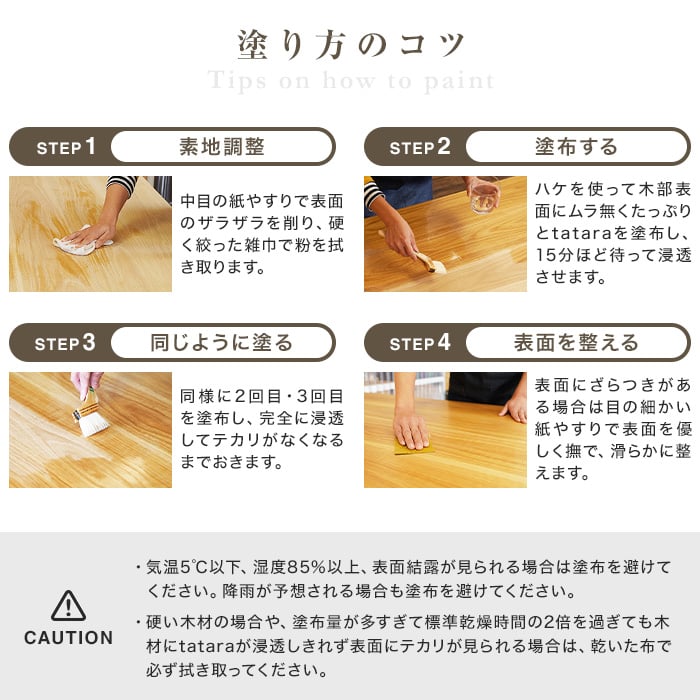 塗り方のコツ
Tips on how to paint

STEP 1 素地調整

中目の紙やすりで表面のザラザラを削り、硬く絞った雑巾で粉を拭き取ります。

STEP 2 塗布する

ハケを使って木部表面にムラ無くたっぷりとtataraを塗布し、15分ほど待って浸透させます。

STEP 3 同じように塗る

同様に2回目・3回目を塗布し、完全に浸透してテカリがなくなるまでおきます。

STEP 4 表面を整える

表面にざらつきがある場合は目の細かい紙やすりで表面を優しく撫で、滑らかに整えます。

CAUTION

・気温5℃以下、湿度85%以上、表面結露が見られる場合は塗布を避けてください。降雨が予想される場合も塗布を避けてください。

・硬い木材の場合や、塗布量が多すぎて標準乾燥時間の2倍を過ぎても木材にtataraが浸透しきれず表面にテカリが見られる場合は、乾いた布で必ず拭き取ってください。