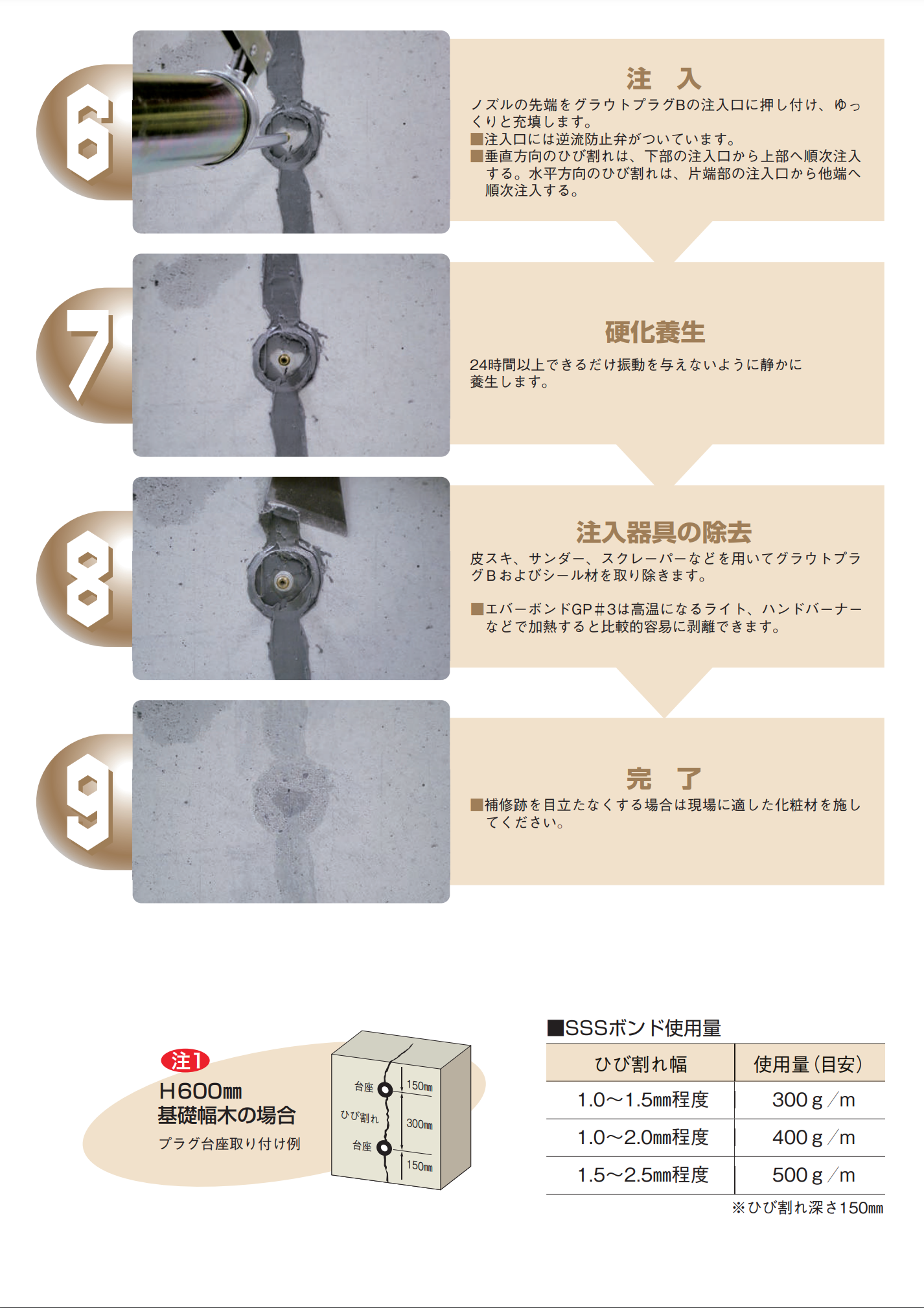 6

注　入

ノズルの先端をグラウトプラグBの注入口に押し付け、ゆっくりと充填します。
■注入口には逆流防止弁がついています。
■垂直方向のひび割れは、下部の注入口から上部へ順次注入する。水平方向のひび割れは、片端部の注入口から他端へ順次注入する。

7

硬化養生

24時間以上できるだけ振動を与えないように静かに養生します。

8

注入器具の除去

皮スキ、サンダー、スクレーパーなどを用いてグラウトプラグBおよびシール材を取り除きます。

■エバーボンドGP＃3は高温になるライト、ハンドバーナーなどで加熱すると比較的容易に剥離できます。

9

完　了

■補修跡を目立たなくする場合は現場に適した化粧材を施してください。

注1
H600㎜
基礎幅木の場合
プラグ台座取り付け例

台座
ひび割れ
台座
150㎜
300㎜
150㎜

■SSSボンド使用量

| ひび割れ幅 | 使用量（目安） |
|---|---|
| 1.0〜1.5㎜程度 | 300ｇ／m |
| 1.0〜2.0㎜程度 | 400ｇ／m |
| 1.5〜2.5㎜程度 | 500ｇ／m |

※ひび割れ深さ150㎜