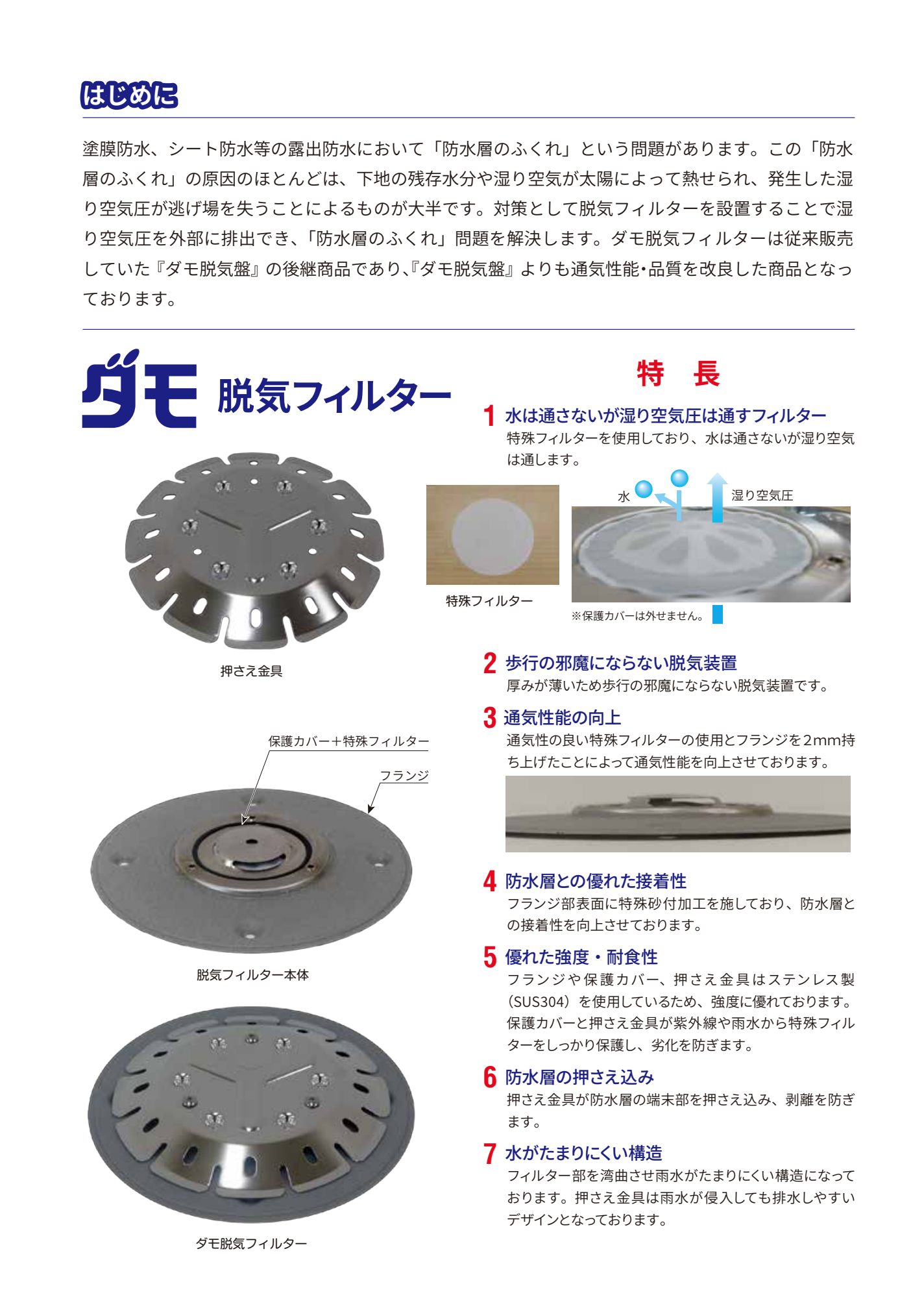 はじめに

塗膜防水、シート防水等の露出防水において「防水層のふくれ」という問題があります。この「防水層のふくれ」の原因のほとんどは、下地の残存水分や湿り空気が太陽によって熱せられ、発生した湿り空気圧が逃げ場を失うことによるものが大半です。対策として脱気フィルターを設置することで湿り空気圧を外部に排出でき、「防水層のふくれ」問題を解決します。ダモ脱気フィルターは従来販売していた『ダモ脱気盤』の後継商品であり、『ダモ脱気盤』よりも通気性能・品質を改良した商品となっております。

ダモ 脱気フィルター

押さえ金具

保護カバー＋特殊フィルター

フランジ

脱気フィルター本体

ダモ脱気フィルター

特　長

1 水は通さないが湿り空気圧は通すフィルター
特殊フィルターを使用しており、水は通さないが湿り空気は通します。

水

湿り空気圧

特殊フィルター

※保護カバーは外せません。

2 歩行の邪魔にならない脱気装置
厚みが薄いため歩行の邪魔にならない脱気装置です。

3 通気性能の向上
通気性の良い特殊フィルターの使用とフランジを2mm持ち上げたことによって通気性能を向上させております。

4 防水層との優れた接着性
フランジ部表面に特殊砂付加工を施しており、防水層との接着性を向上させております。

5 優れた強度・耐食性
フランジや保護カバー、押さえ金具はステンレス製（SUS304）を使用しているため、強度に優れております。保護カバーと押さえ金具が紫外線や雨水から特殊フィルターをしっかり保護し、劣化を防ぎます。

6 防水層の押さえ込み
押さえ金具が防水層の端末部を押さえ込み、剥離を防ぎます。

7 水がたまりにくい構造
フィルター部を湾曲させ雨水がたまりにくい構造になっております。押さえ金具は雨水が侵入しても排水しやすいデザインとなっております。