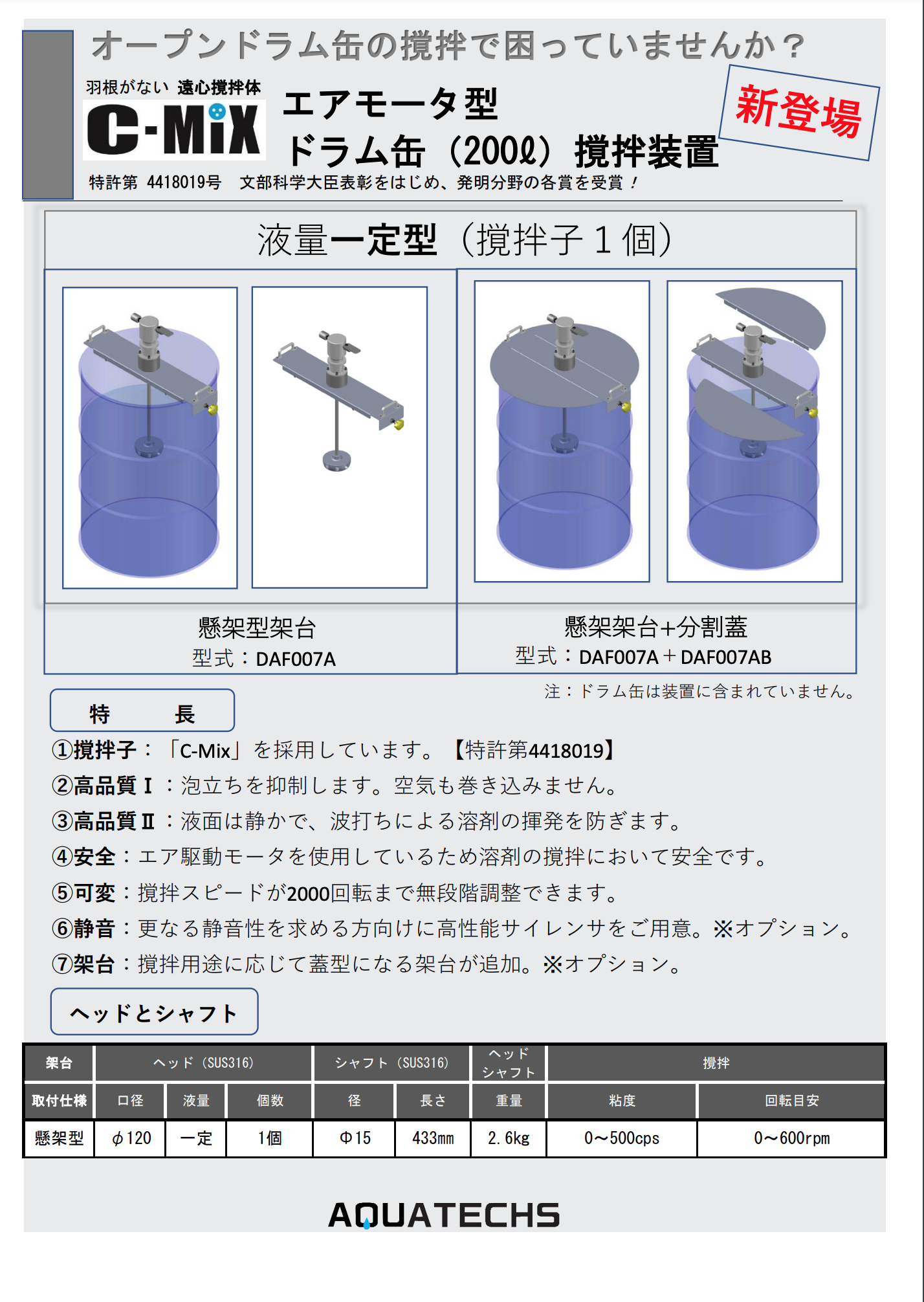 オープンドラム缶の撹拌で困っていませんか？

羽根がない 遠心撹拌体
C-MiX

エアモータ型
ドラム缶（200ℓ）撹拌装置

新登場

特許第 4418019号 文部科学大臣表彰をはじめ、発明分野の各賞を受賞！

液量一定型（撹拌子１個）

懸架型架台
型式：DAF007A

懸架架台+分割蓋
型式：DAF007A＋DAF007AB

注：ドラム缶は装置に含まれていません。

特 長

①撹拌子：「C-Mix」を採用しています。【特許第4418019】
②高品質Ⅰ：泡立ちを抑制します。空気も巻き込みません。
③高品質Ⅱ：液面は静かで、波打ちによる溶剤の揮発を防ぎます。
④安全：エア駆動モータを使用しているため溶剤の撹拌において安全です。
⑤可変：撹拌スピードが2000回転まで無段階調整できます。
⑥静音：更なる静音性を求める方向けに高性能サイレンサをご用意。※オプション。
⑦架台：撹拌用途に応じて蓋型になる架台が追加。※オプション。

ヘッドとシャフト

| 架台 | ヘッド（SUS316） | | | シャフト（SUS316） | | ヘッド シャフト | 撹拌 | |
|---|---|---|---|---|---|---|---|---|
| 取付仕様 | 口径 | 液量 | 個数 | 径 | 長さ | 重量 | 粘度 | 回転目安 |
| 懸架型 | φ120 | 一定 | 1個 | Φ15 | 433mm | 2.6kg | 0～500cps | 0～600rpm |

AQUATECHS