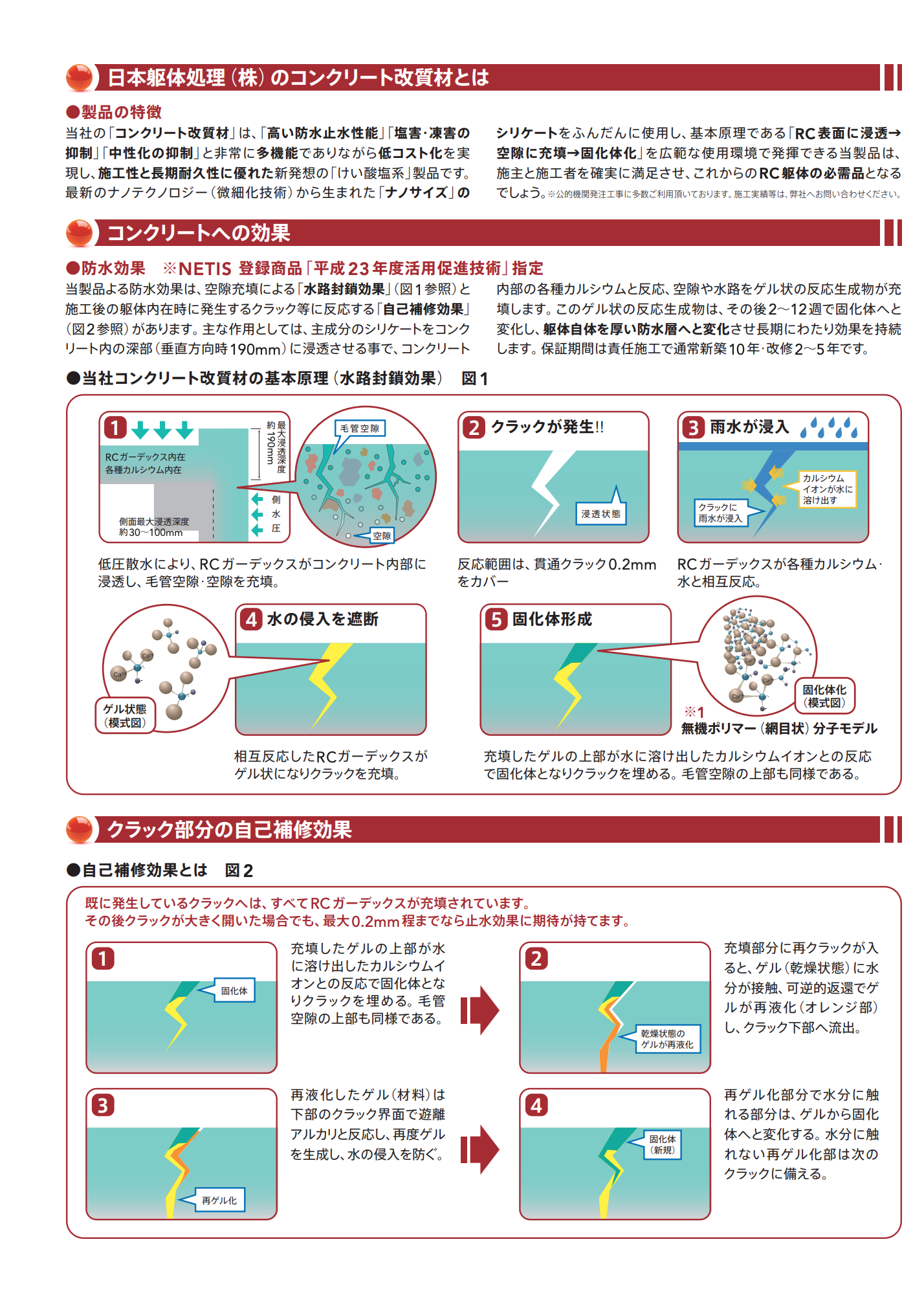 日本躯体処理（株）のコンクリート改質材とは

●製品の特徴

当社の「コンクリート改質材」は、「高い防水止水性能」「塩害・凍害の抑制」「中性化の抑制」と非常に多機能でありながら低コスト化を実現し、施工性と長期耐久性に優れた新発想の「けい酸塩系」製品です。最新のナノテクノロジー（微細化技術）から生まれた「ナノサイズ」のシリケートをふんだんに使用し、基本原理である「RC表面に浸透→空隙に充填→固化体化」を広範な使用環境で発揮できる当製品は、施主と施工者を確実に満足させ、これからのRC躯体の必需品となるでしょう。※公的機関発注工事に多数ご利用頂いております。施工実績等は、弊社へお問い合わせください。

コンクリートへの効果

●防水効果　※NETIS 登録商品「平成23年度活用促進技術」指定

当製品よる防水効果は、空隙充填による「水路封鎖効果」（図1参照）と施工後の躯体内在時に発生するクラック等に反応する「自己補修効果」（図2参照）があります。主な作用としては、主成分のシリケートをコンクリート内の深部（垂直方向時190mm）に浸透させる事で、コンクリート内部の各種カルシウムと反応、空隙や水路をゲル状の反応生成物が充填します。このゲル状の反応生成物は、その後2〜12週で固化体へと変化し、躯体自体を厚い防水層へと変化させ長期にわたり効果を持続します。保証期間は責任施工で通常新築10年・改修2〜5年です。

●当社コンクリート改質材の基本原理（水路封鎖効果）　図1

1
RCガーデックス内在
各種カルシウム内在
最大浸透深度 約190mm
側面最大浸透深度 約30〜100mm
側水圧
毛管空隙
空隙

低圧散水により、RCガーデックスがコンクリート内部に浸透し、毛管空隙・空隙を充填。

2 クラックが発生!!
浸透状態

反応範囲は、貫通クラック0.2mmをカバー

3 雨水が浸入
カルシウムイオンが水に溶け出す
クラックに雨水が浸入

RCガーデックスが各種カルシウム・水と相互反応。

ゲル状態（模式図）

4 水の侵入を遮断

相互反応したRCガーデックスがゲル状になりクラックを充填。

5 固化体形成

固化体化（模式図）
※1 無機ポリマー（網目状）分子モデル

充填したゲルの上部が水に溶け出したカルシウムイオンとの反応で固化体となりクラックを埋める。毛管空隙の上部も同様である。

クラック部分の自己補修効果

●自己補修効果とは　図2

既に発生しているクラックへは、すべてRCガーデックスが充填されています。
その後クラックが大きく開いた場合でも、最大0.2mm程までなら止水効果に期待が持てます。

1
固化体

充填したゲルの上部が水に溶け出したカルシウムイオンとの反応で固化体となりクラックを埋める。毛管空隙の上部も同様である。

2
乾燥状態のゲルが再液化

充填部分に再クラックが入ると、ゲル（乾燥状態）に水分が接触、可逆的返還でゲルが再液化（オレンジ部）し、クラック下部へ流出。

3
再ゲル化

再液化したゲル（材料）は下部のクラック界面で遊離アルカリと反応し、再度ゲルを生成し、水の侵入を防ぐ。

4
固化体（新規）

再ゲル化部分で水分に触れる部分は、ゲルから固化体へと変化する。水分に触れない再ゲル化部は次のクラックに備える。