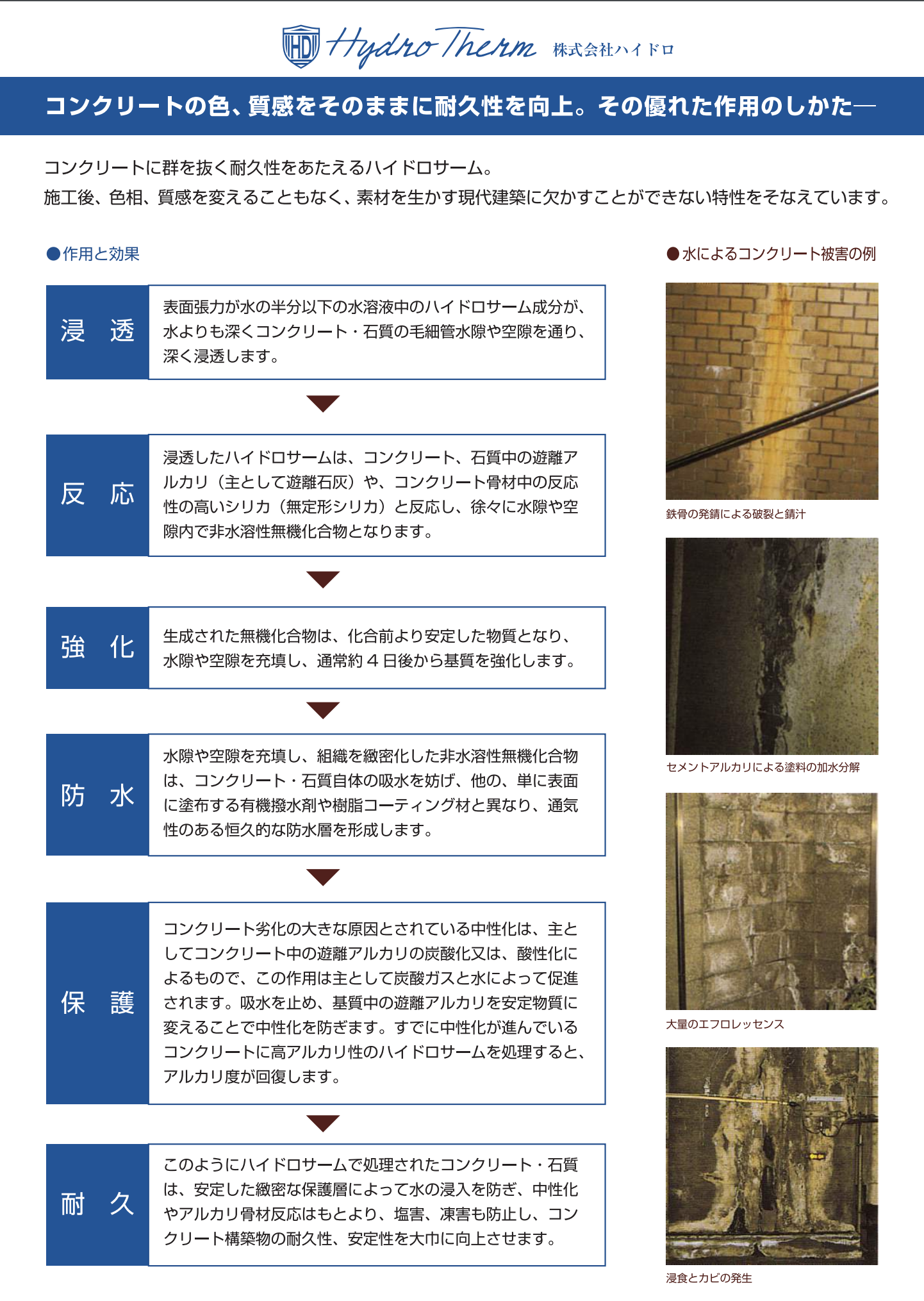 HD Hydro Therm 株式会社ハイドロ

コンクリートの色、質感をそのままに耐久性を向上。その優れた作用のしかた―

コンクリートに群を抜く耐久性をあたえるハイドロサーム。
施工後、色相、質感を変えることもなく、素材を生かす現代建築に欠かすことができない特性をそなえています。

●作用と効果

浸 透

表面張力が水の半分以下の水溶液中のハイドロサーム成分が、水よりも深くコンクリート・石質の毛細管水隙や空隙を通り、深く浸透します。

反 応

浸透したハイドロサームは、コンクリート、石質中の遊離アルカリ（主として遊離石灰）や、コンクリート骨材中の反応性の高いシリカ（無定形シリカ）と反応し、徐々に水隙や空隙内で非水溶性無機化合物となります。

強 化

生成された無機化合物は、化合前より安定した物質となり、水隙や空隙を充填し、通常約４日後から基質を強化します。

防 水

水隙や空隙を充填し、組織を緻密化した非水溶性無機化合物は、コンクリート・石質自体の吸水を妨げ、他の、単に表面に塗布する有機撥水剤や樹脂コーティング材と異なり、通気性のある恒久的な防水層を形成します。

保 護

コンクリート劣化の大きな原因とされている中性化は、主としてコンクリート中の遊離アルカリの炭酸化又は、酸性化によるもので、この作用は主として炭酸ガスと水によって促進されます。吸水を止め、基質中の遊離アルカリを安定物質に変えることで中性化を防ぎます。すでに中性化が進んでいるコンクリートに高アルカリ性のハイドロサームを処理すると、アルカリ度が回復します。

耐 久

このようにハイドロサームで処理されたコンクリート・石質は、安定した緻密な保護層によって水の浸入を防ぎ、中性化やアルカリ骨材反応はもとより、塩害、凍害も防止し、コンクリート構築物の耐久性、安定性を大巾に向上させます。

●水によるコンクリート被害の例

鉄骨の発錆による破裂と錆汁

セメントアルカリによる塗料の加水分解

大量のエフロレッセンス

浸食とカビの発生