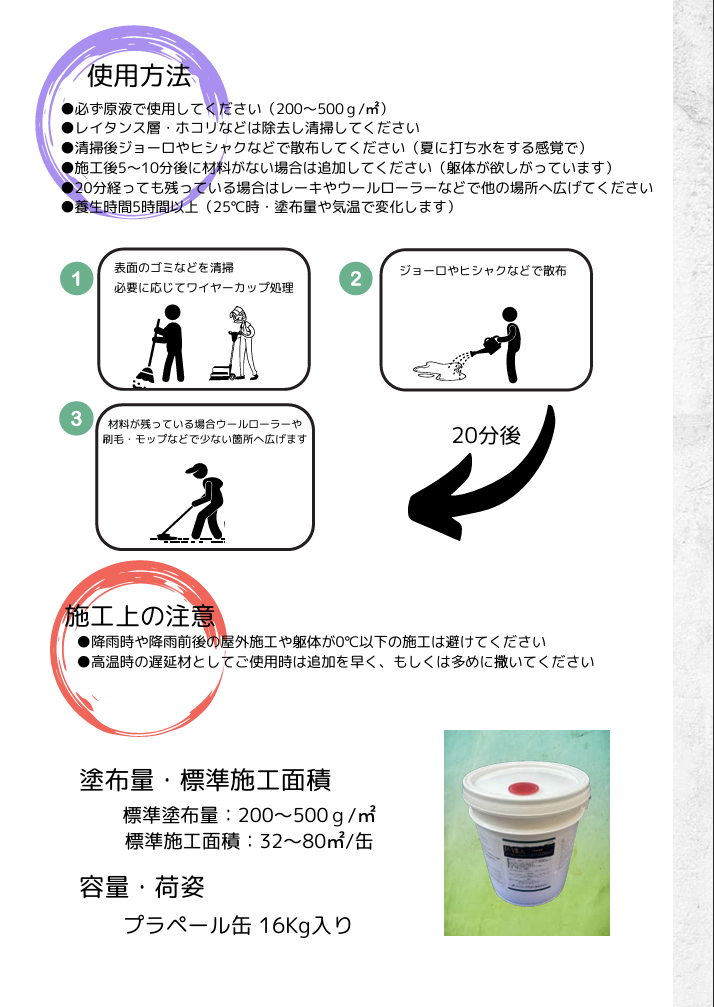 使用方法

●必ず原液で使用してください（200～500ｇ/㎡）
●レイタンス層・ホコリなどは除去し清掃してください
●清掃後ジョーロやヒシャクなどで散布してください（夏に打ち水をする感覚で）
●施工後5～10分後に材料がない場合は追加してください（躯体が欲しがっています）
●20分経っても残っている場合はレーキやウールローラーなどで他の場所へ広げてください
●養生時間5時間以上（25℃時・塗布量や気温で変化します）

1
表面のゴミなどを清掃
必要に応じてワイヤーカップ処理

2
ジョーロやヒシャクなどで散布

3
材料が残っている場合ウールローラーや刷毛・モップなどで少ない箇所へ広げます

20分後

施工上の注意

●降雨時や降雨前後の屋外施工や躯体が0℃以下の施工は避けてください
●高温時の遅延材としてご使用時は追加を早く、もしくは多めに撒いてください

塗布量・標準施工面積

標準塗布量：200～500ｇ/㎡
標準施工面積：32～80㎡/缶

容量・荷姿

プラペール缶 16Kg入り