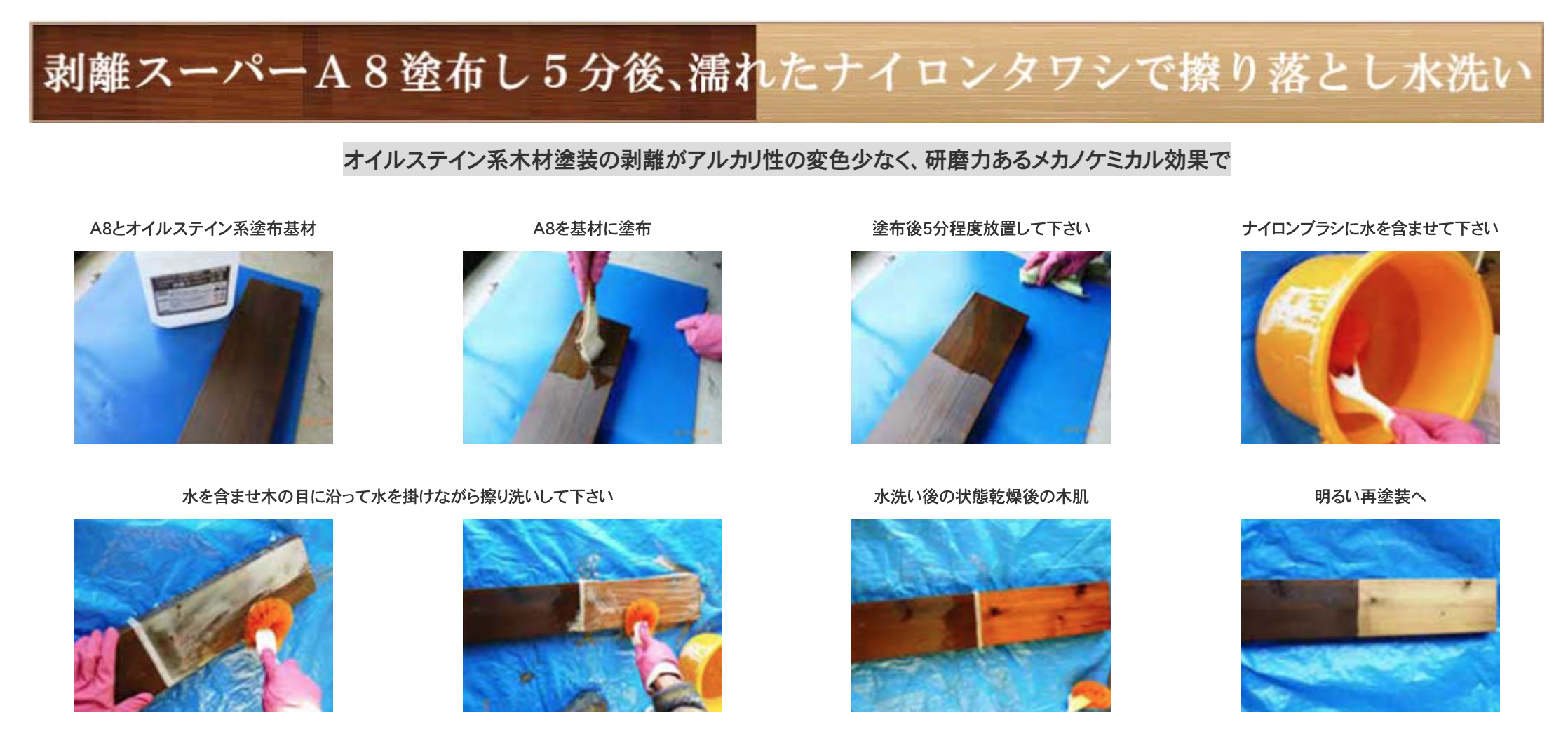 剥離スーパーA８塗布し５分後､濡れたナイロンタワシで擦り落とし水洗い

オイルステイン系木材塗装の剥離がアルカリ性の変色少なく､研磨力あるメカノケミカル効果で

A8とオイルステイン系塗布基材

A8を基材に塗布

塗布後5分程度放置して下さい

ナイロンブラシに水を含ませて下さい

水を含ませ木の目に沿って水を掛けながら擦り洗いして下さい

水洗い後の状態乾燥後の木肌

明るい再塗装へ