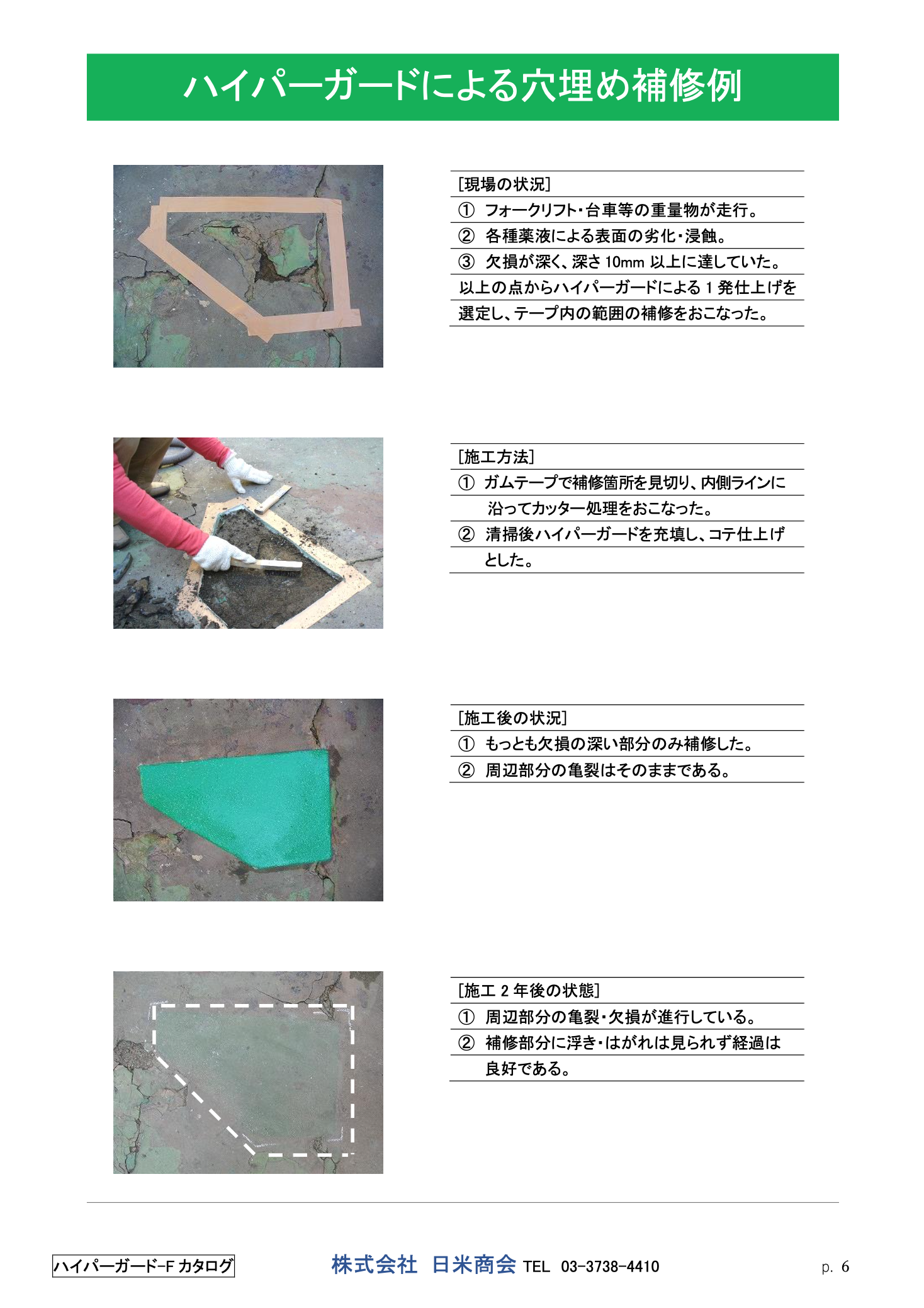 ハイパーガードによる穴埋め補修例

[現場の状況]
① フォークリフト・台車等の重量物が走行。
② 各種薬液による表面の劣化・浸蝕。
③ 欠損が深く、深さ 10mm 以上に達していた。
以上の点からハイパーガードによる 1 発仕上げを選定し、テープ内の範囲の補修をおこなった。

[施工方法]
① ガムテープで補修箇所を見切り、内側ラインに沿ってカッター処理をおこなった。
② 清掃後ハイパーガードを充填し、コテ仕上げとした。

[施工後の状況]
① もっとも欠損の深い部分のみ補修した。
② 周辺部分の亀裂はそのままである。

[施工 2 年後の状態]
① 周辺部分の亀裂・欠損が進行している。
② 補修部分に浮き・はがれは見られず経過は良好である。

ハイパーガード-F カタログ
株式会社 日米商会 TEL 03-3738-4410
p. 6